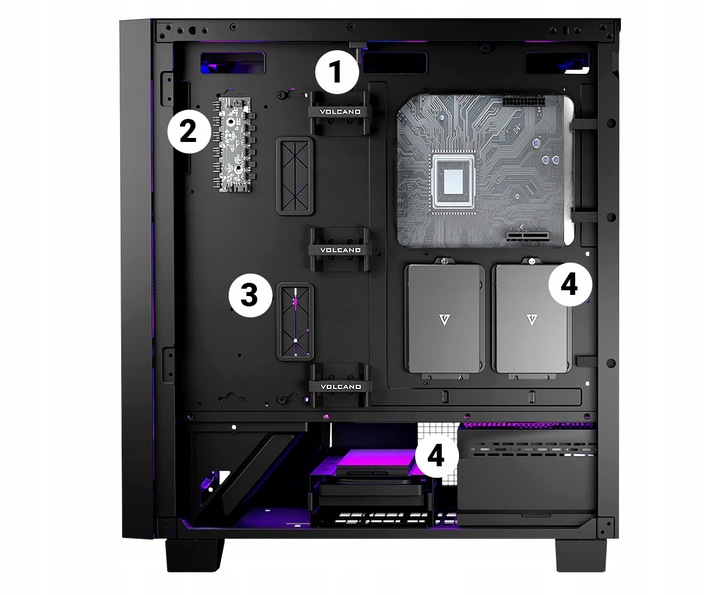 1
VOLCANO
2
VOLCANO
3
4
VOLCANO
4