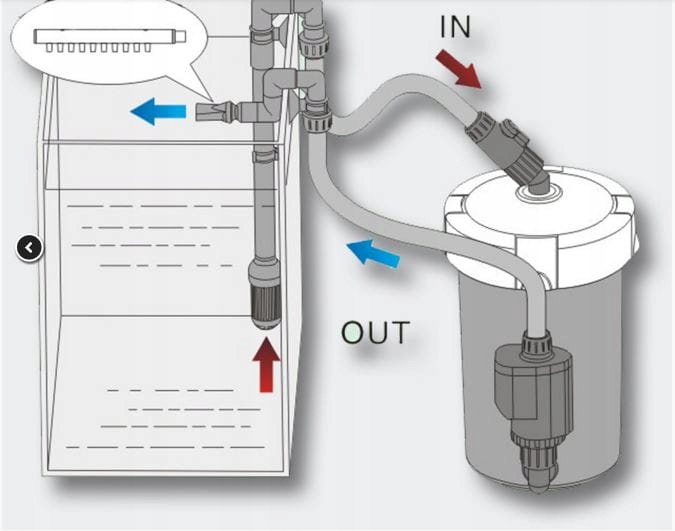 IN

OUT