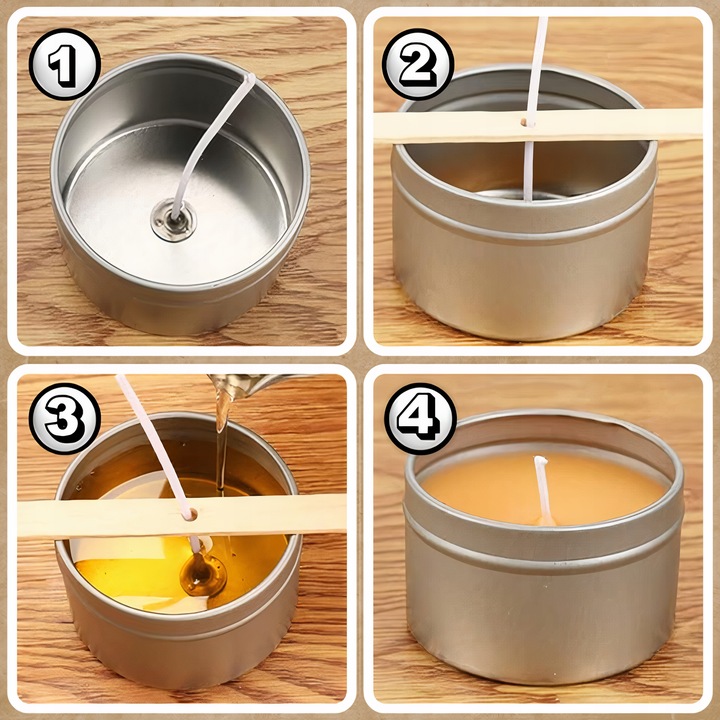 1

2

3

4