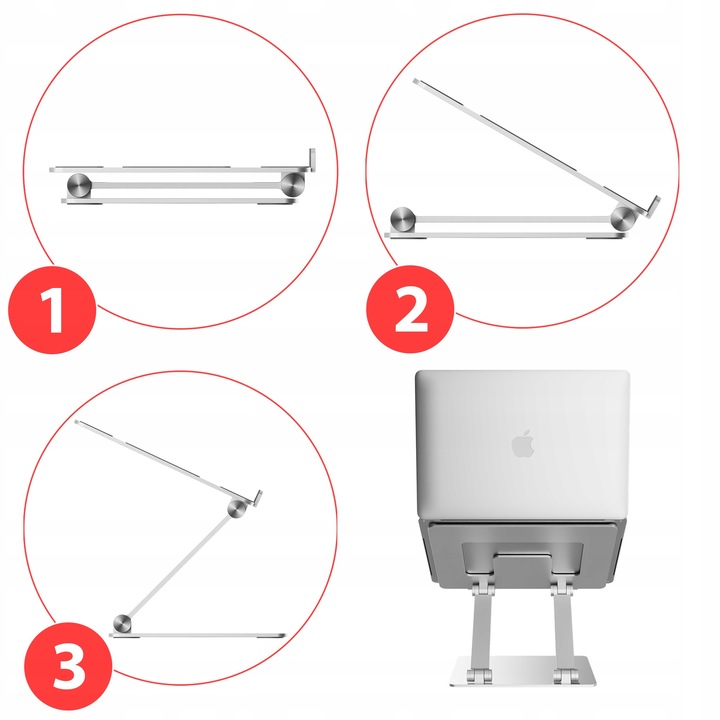 1

2

3