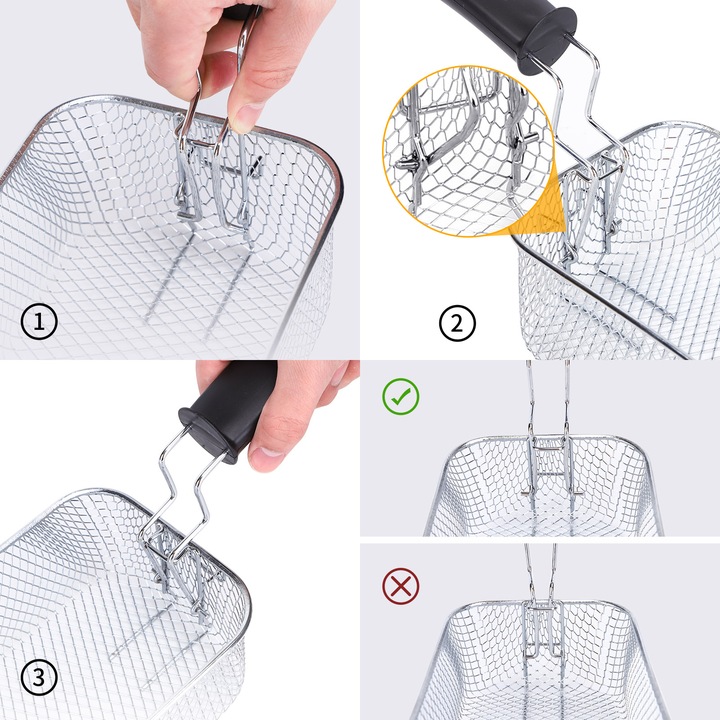 ①

②

③