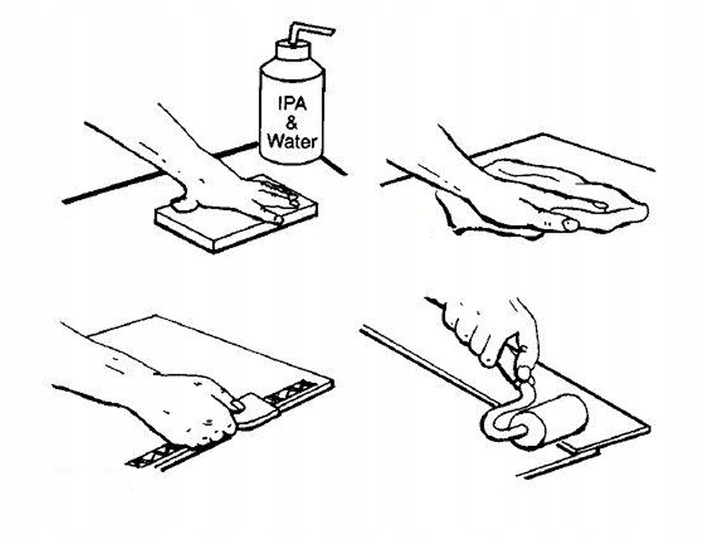 IPA
&
Water