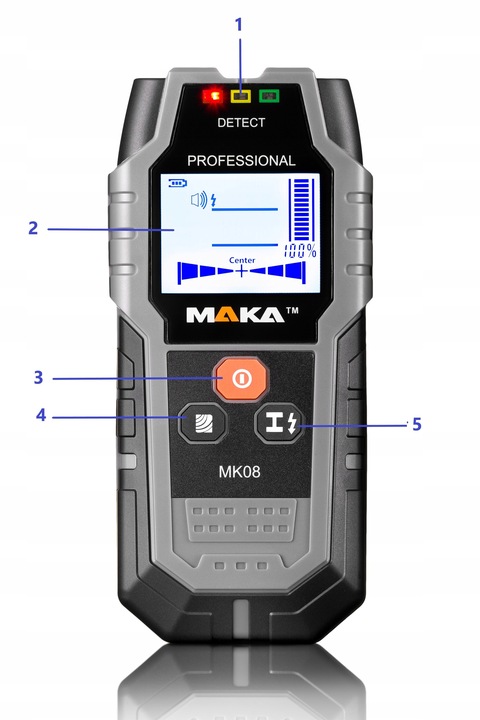 1
DETECT
PROFESSIONAL
2
100%
Center
MAKA™
3
4
5
MK08