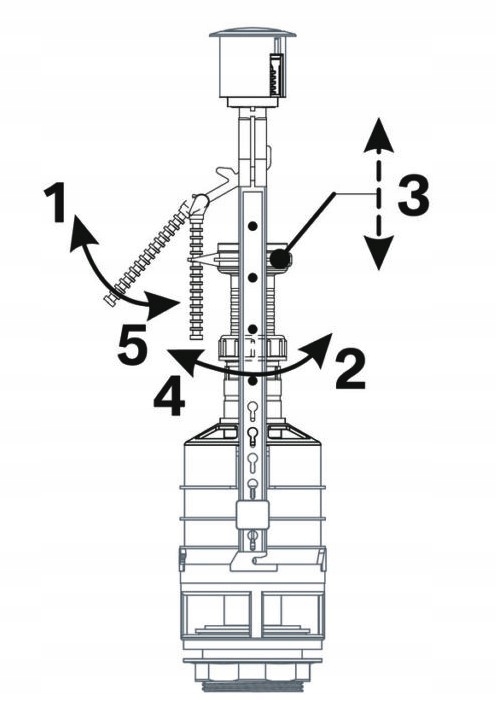 1
3
5
2
4