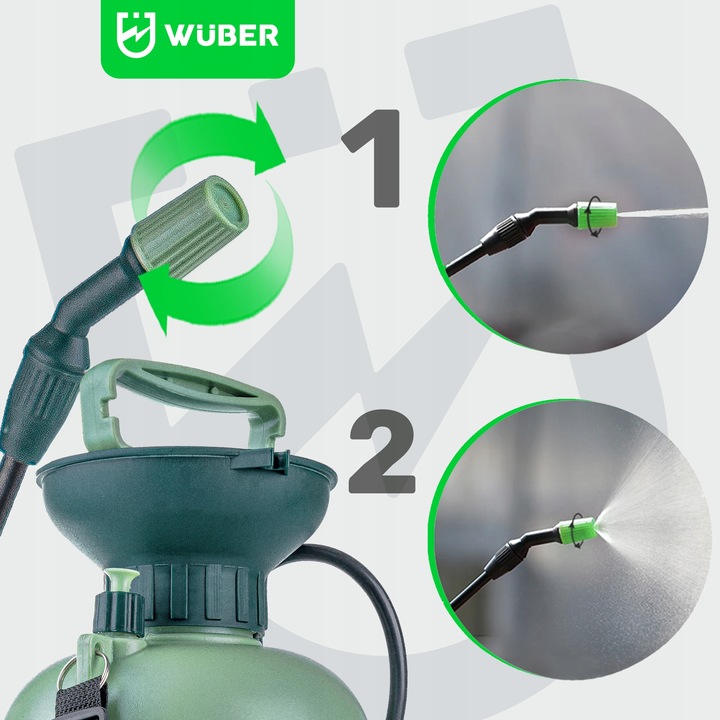 WÜBER

1

2