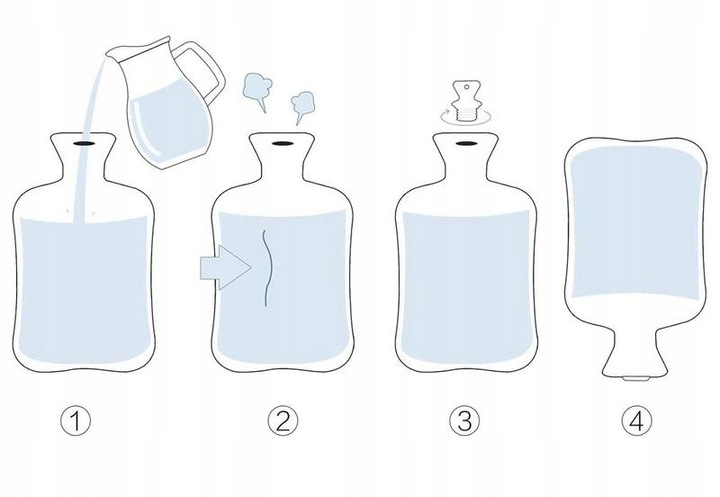 ①

②

③

④