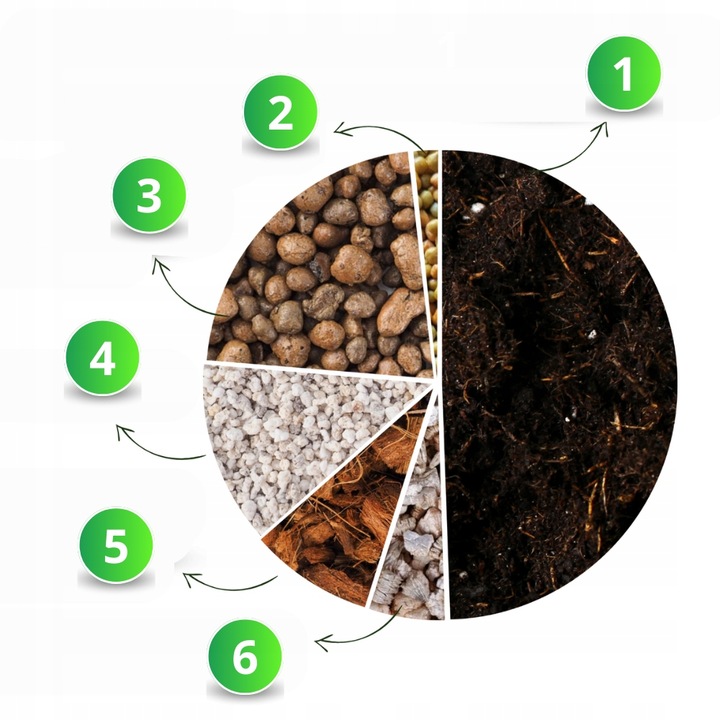 1
2
3
4
5
6