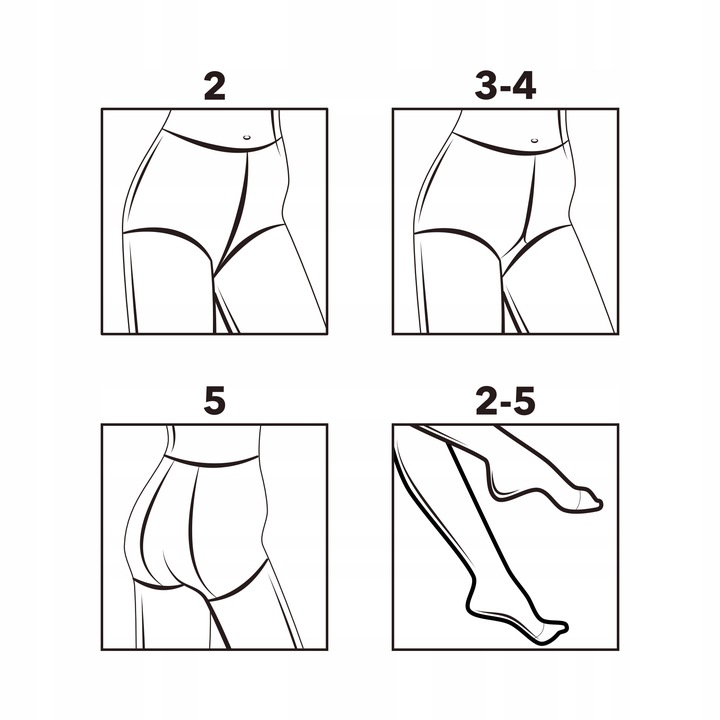 2

3-4

5

2-5