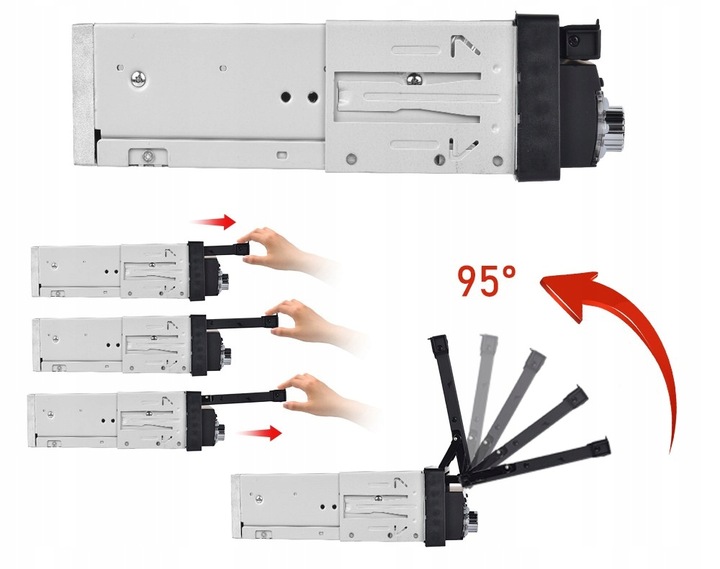 95°