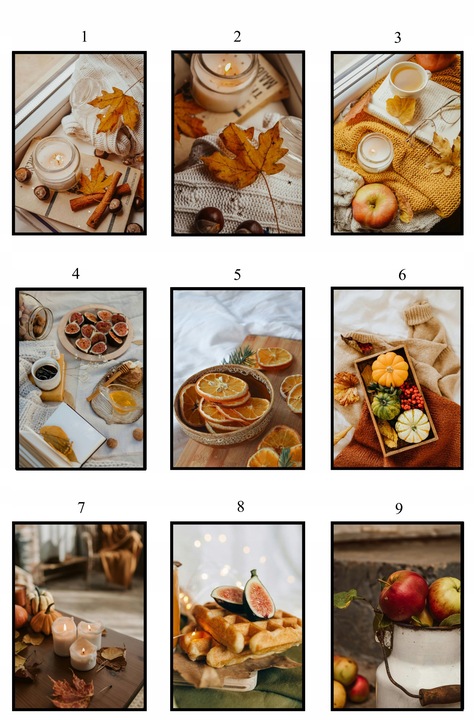 1

2

3

4

5

6

7

8

9