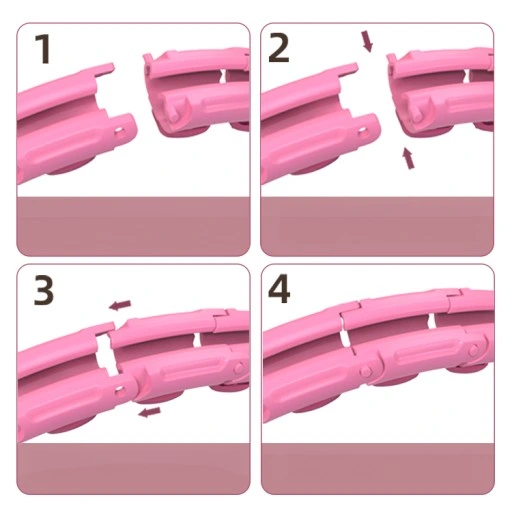 1

2

3

4