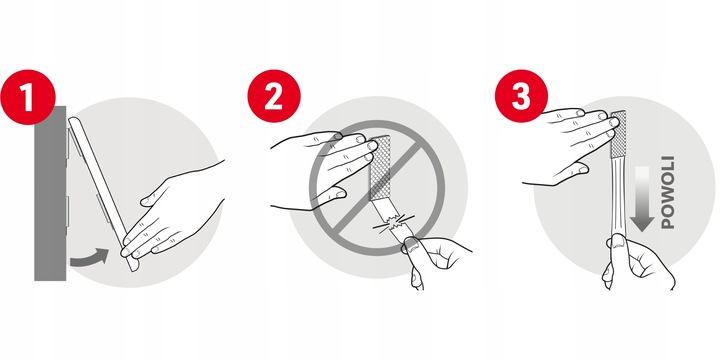 1

2

3

POWOLI