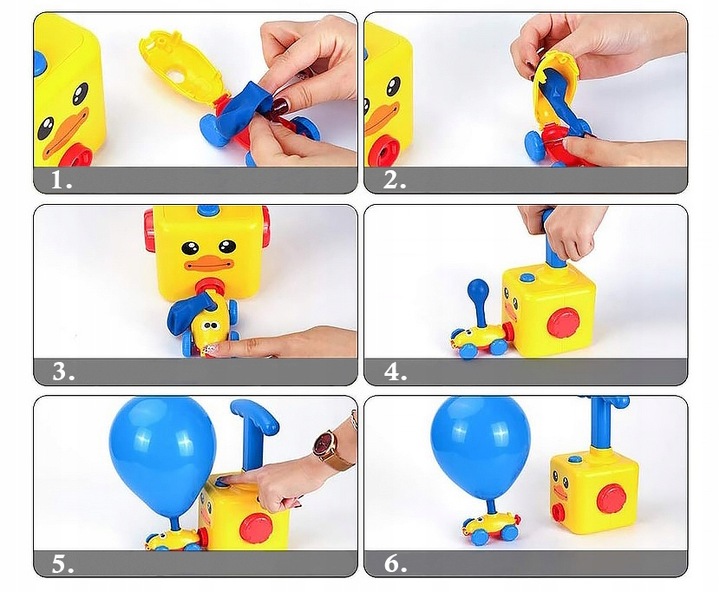 1.

2.

3.

4.

5.

6.