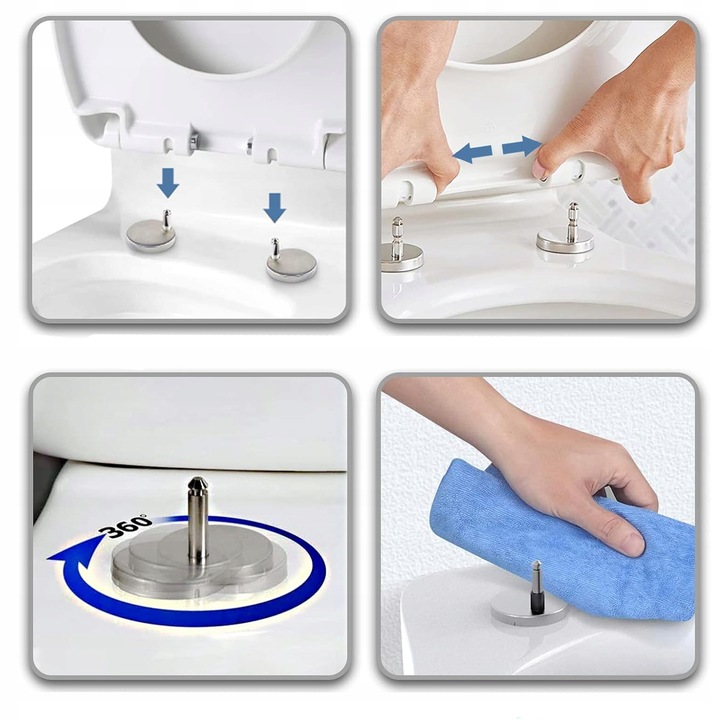 360°