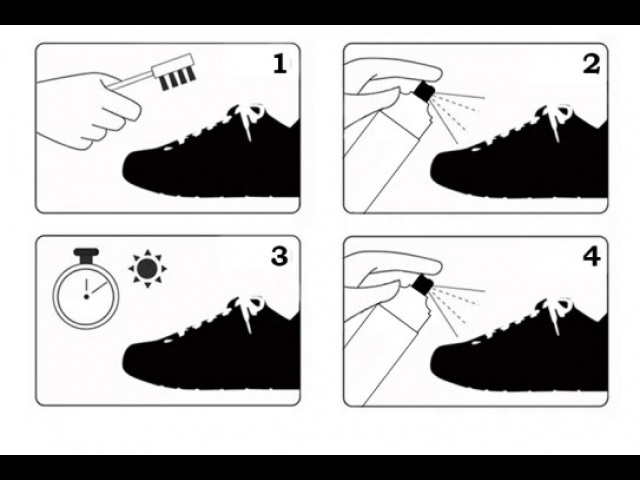 1

2

3

4