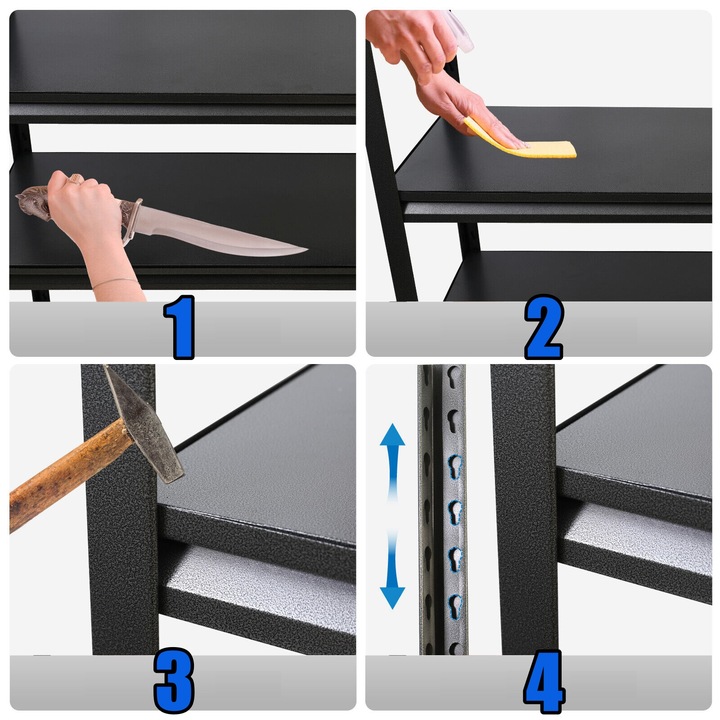 1

2

3

4