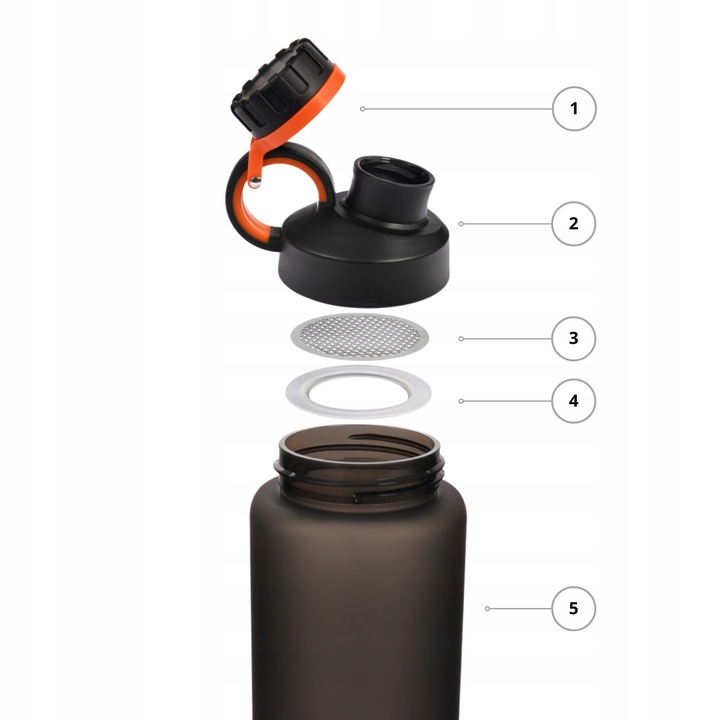 1
2
3
4
5