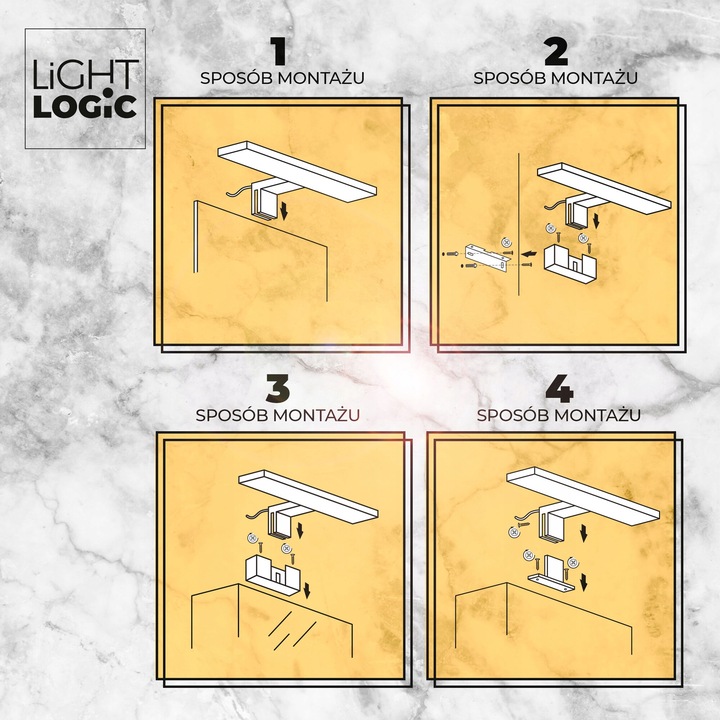 LiGHT LOGiC

1
SPOSÓB MONTAŻU

2
SPOSÓB MONTAŻU

3
SPOSÓB MONTAŻU

4
SPOSÓB MONTAŻU