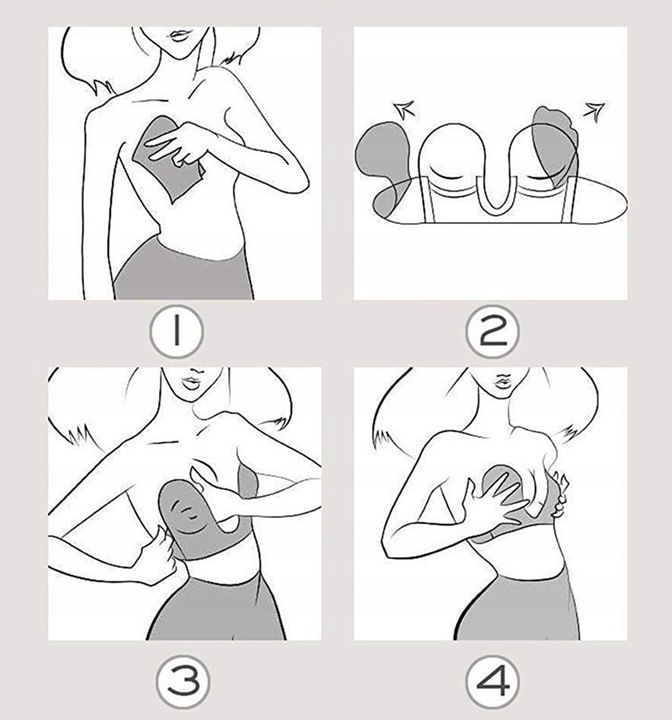 1

2

3

4