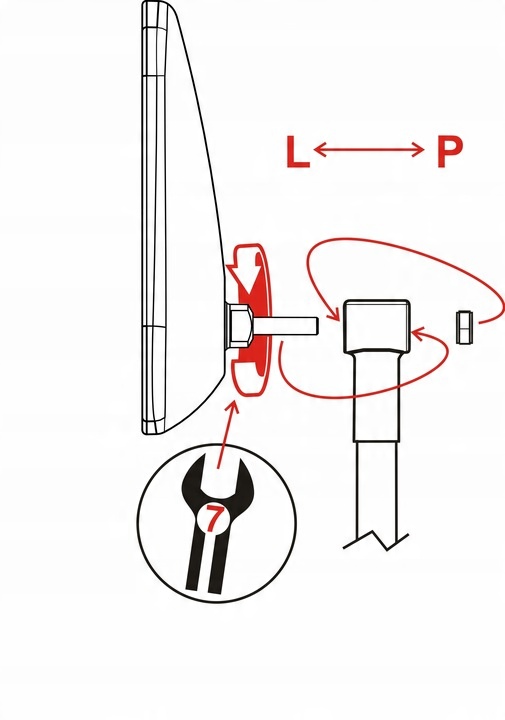 L P

7