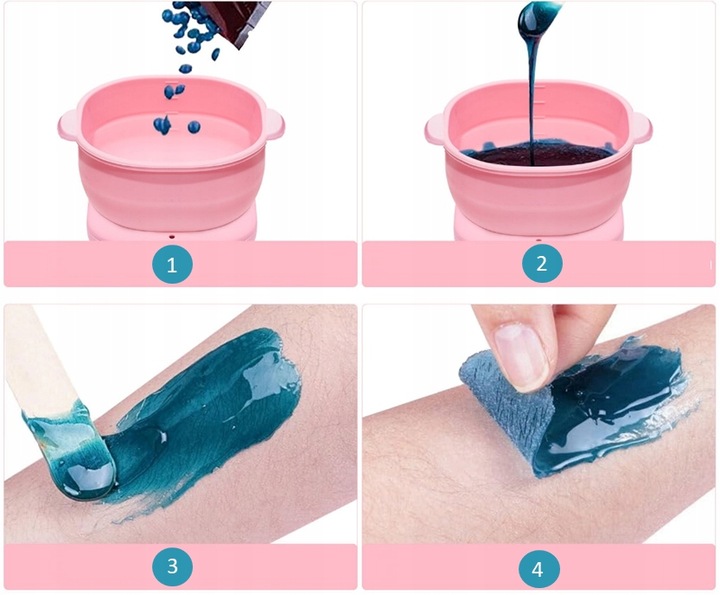 1

2

3

4