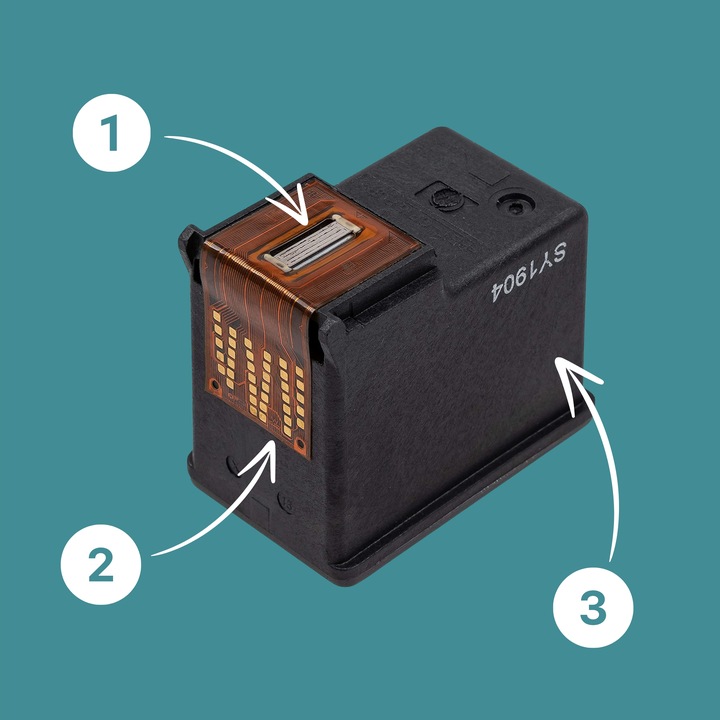 1

SY1904

2

3