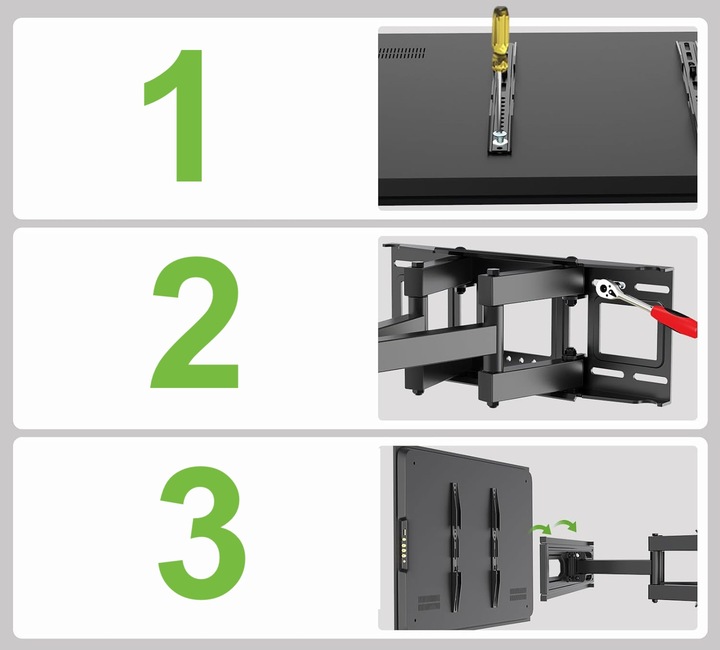 1

2

3