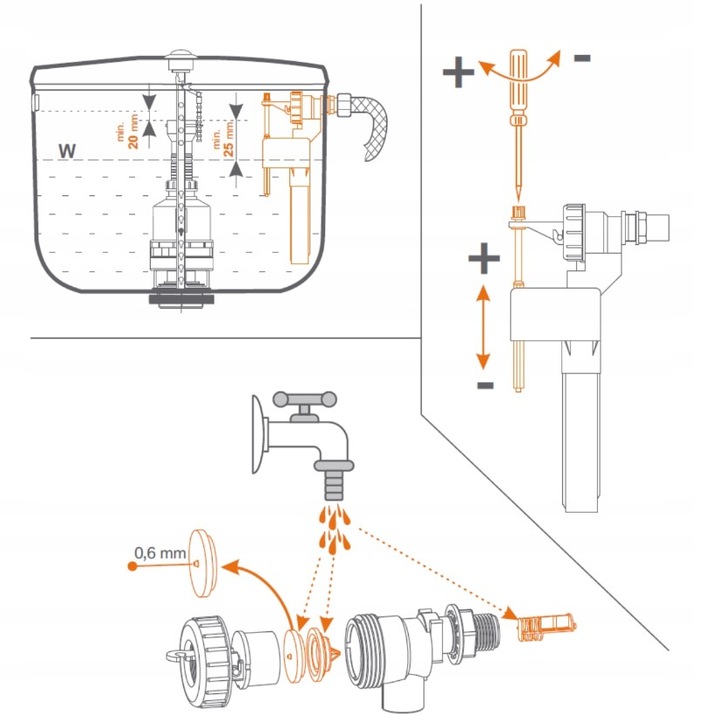 W

min. 20 mm

min. 25 mm

+

-

+

-

0,6 mm