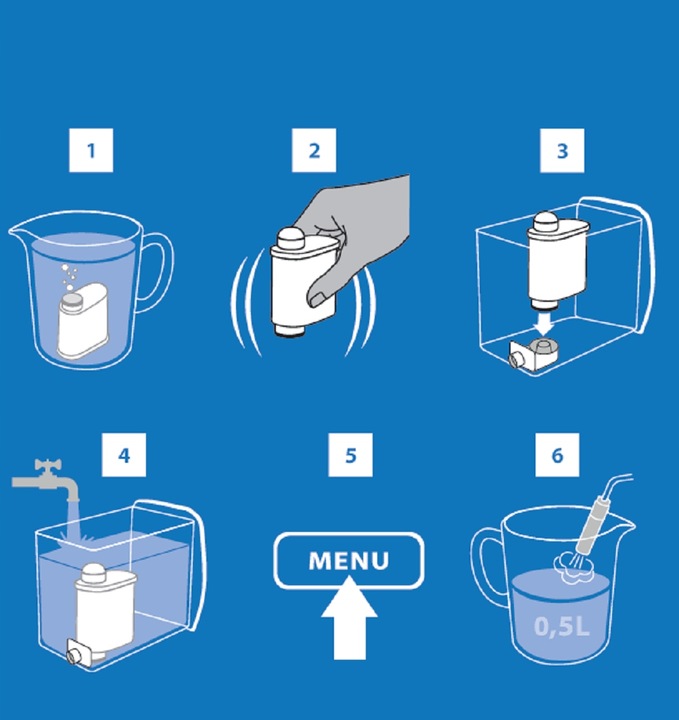 1

2

3

4

5

MENU

6

0,5L