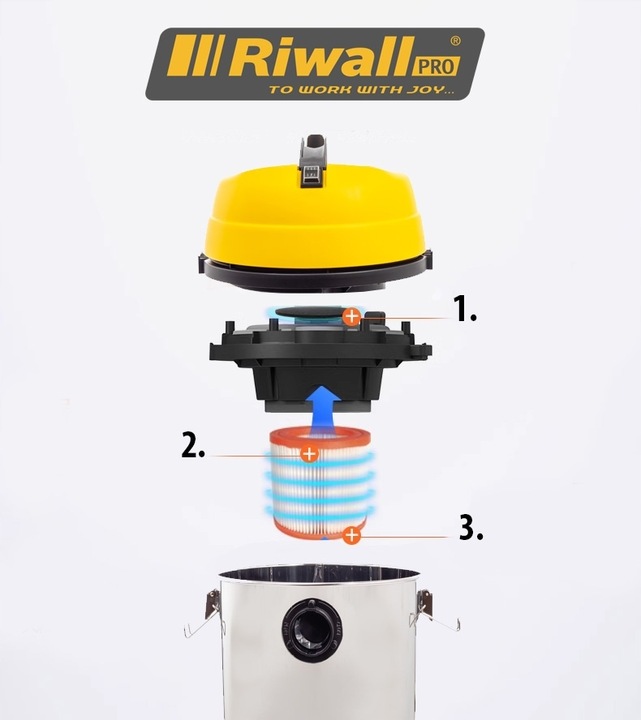 Riwall® PRO
TO WORK WITH JOY...

1.

2.

3.