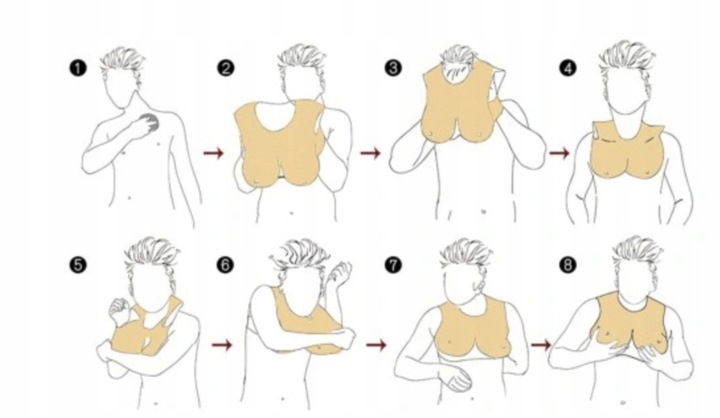 1
2
3
4
5
6
7
8