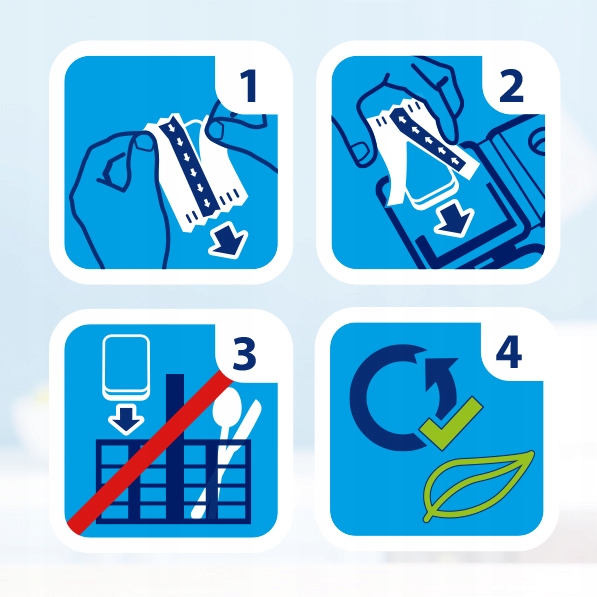 1

2

3

4