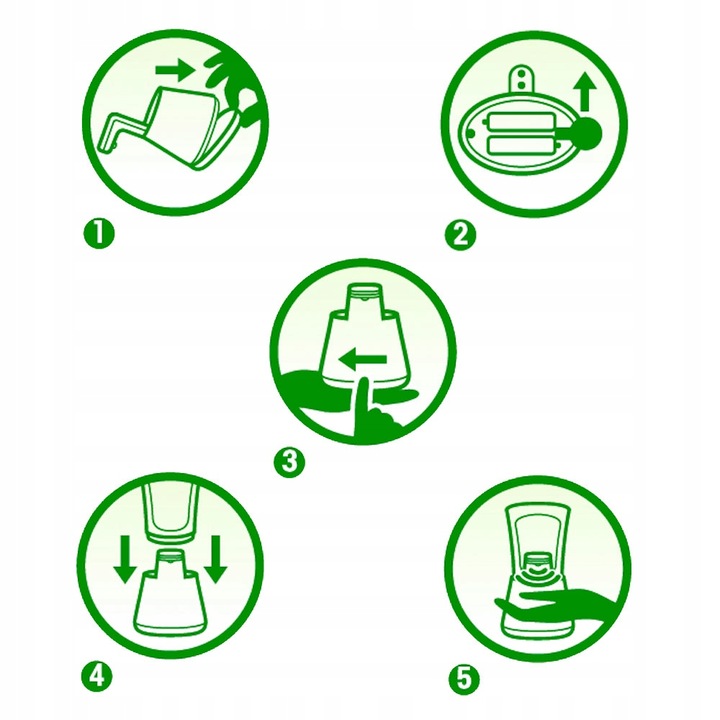 1

2

3

4

5