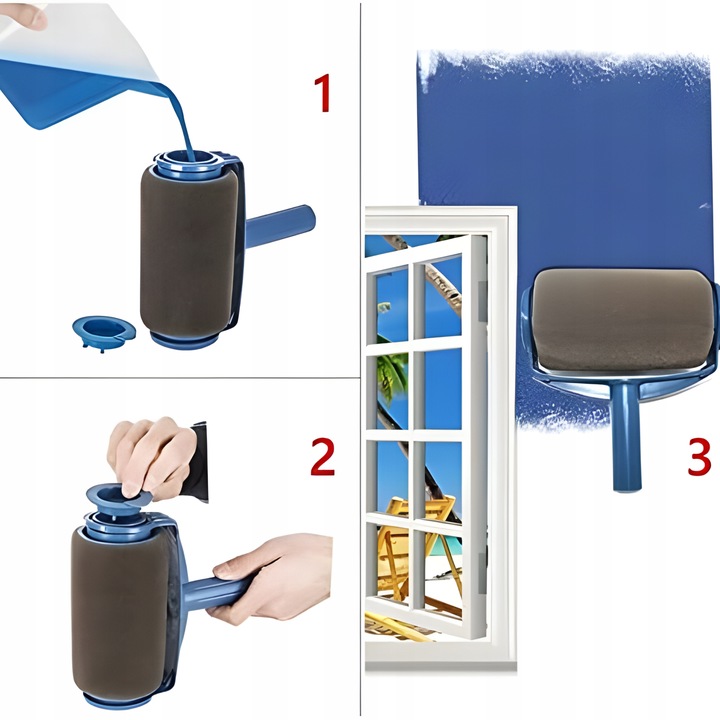 1

2

3