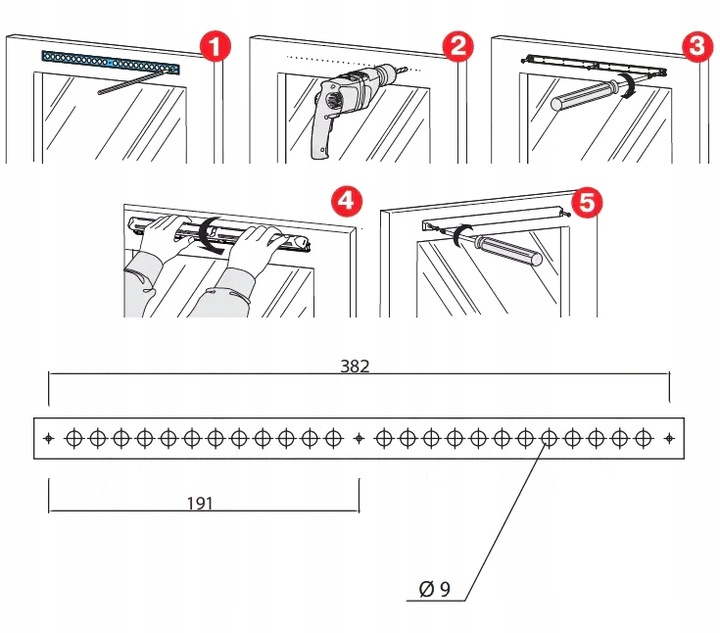 1
2
3
4
5
382
191
Ø 9