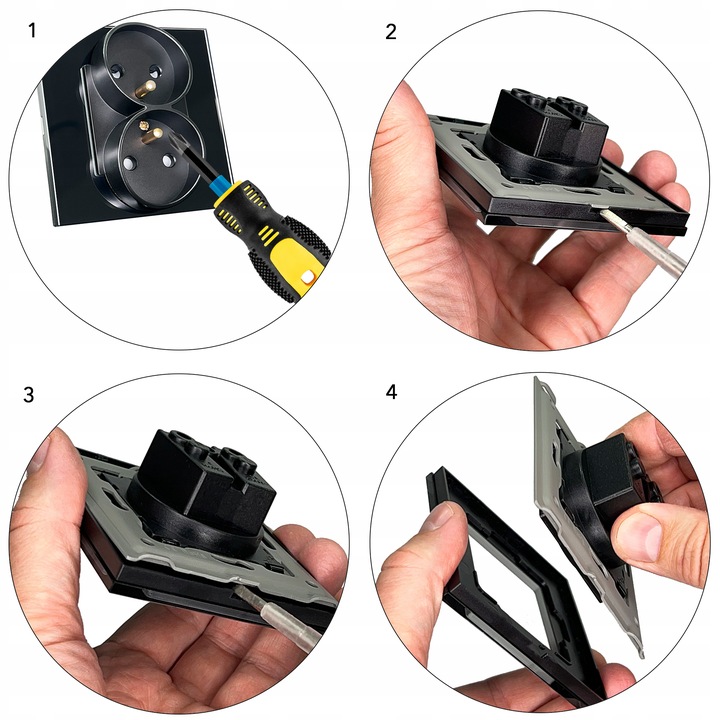 1

2

3

4