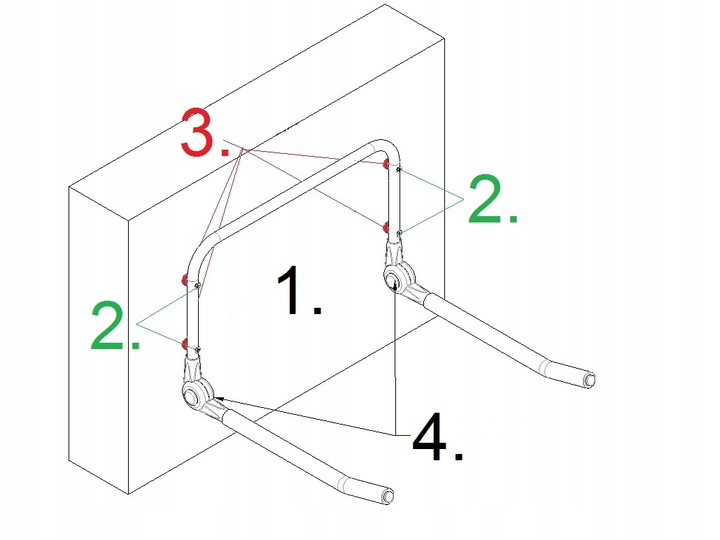 3.
2.
1.
2.
4.