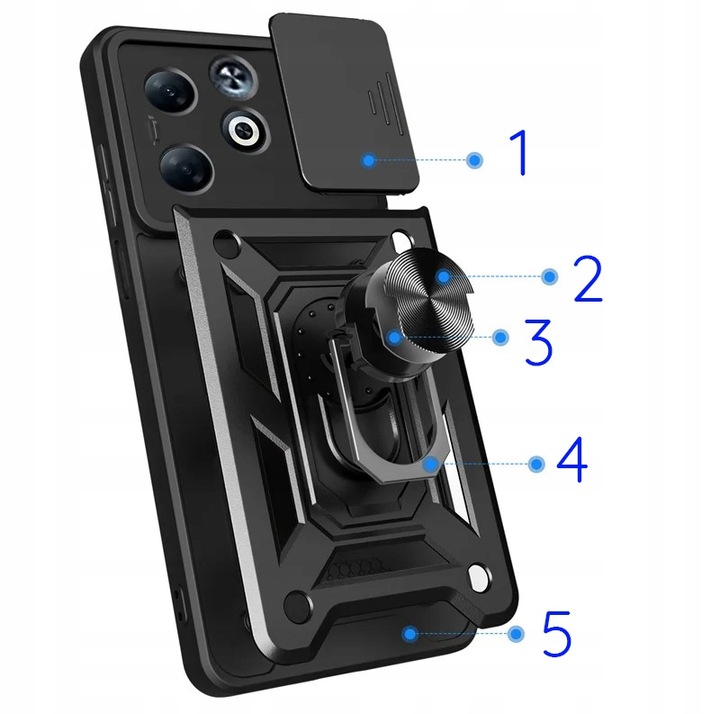 1
2
3
4
5