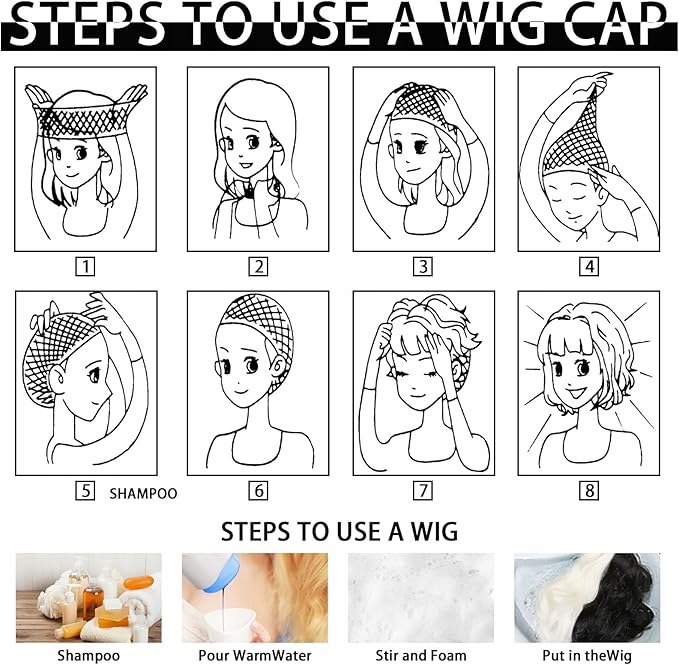 STEPS TO USE A WIG CAP

1

2

3

4

5 SHAMPOO

6

7

8

STEPS TO USE A WIG

Shampoo

Pour WarmWater

Stir and Foam

Put in theWig