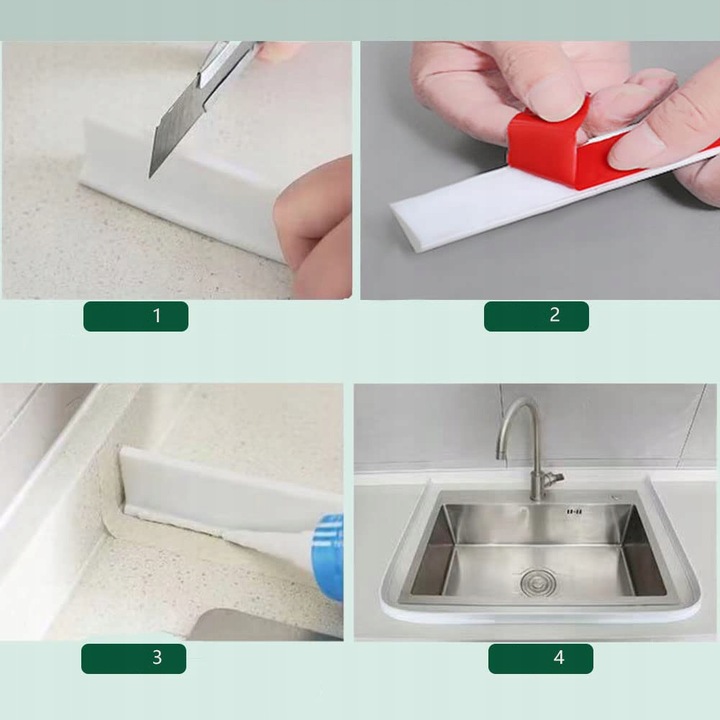 1

2

3

4