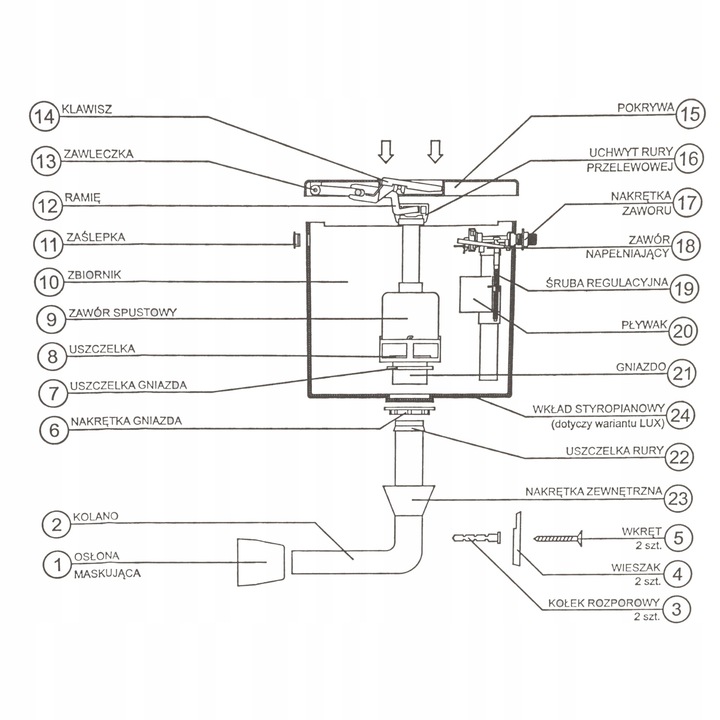 14 KLAWISZ

13 ZAWLECZKA

12 RAMIĘ

11 ZAŚLEPKA

10 ZBIORNIK

9 ZAWÓR SPUSTOWY

8 USZCZELKA

7 USZCZELKA GNIAZDA

6 NAKRĘTKA GNIAZDA

2 KOLANO

1 OSŁONA MASKUJĄCA

POKRYWA 15

UCHWYT RURY PRZELEWOWEJ 16

NAKRĘTKA ZAWORU 17

ZAWÓR NAPEŁNIAJĄCY 18

ŚRUBA REGULACYJNA 19

PŁYWAK 20

GNIAZDO 21

WKŁAD STYROPIANOWY (dotyczy wariantu LUX) 24

USZCZELKA RURY 22

NAKRĘTKA ZEWNĘTRZNA 23

WKRĘT 2 szt. 5

WIESZAK 2 szt. 4

KOŁEK ROZPOROWY 2 szt. 3