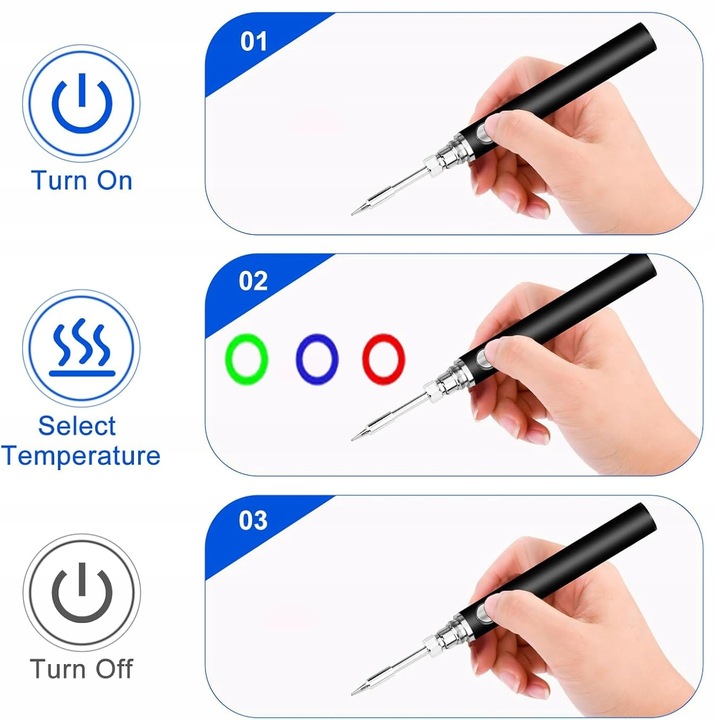 Turn On

01

Select Temperature

02

Turn Off

03