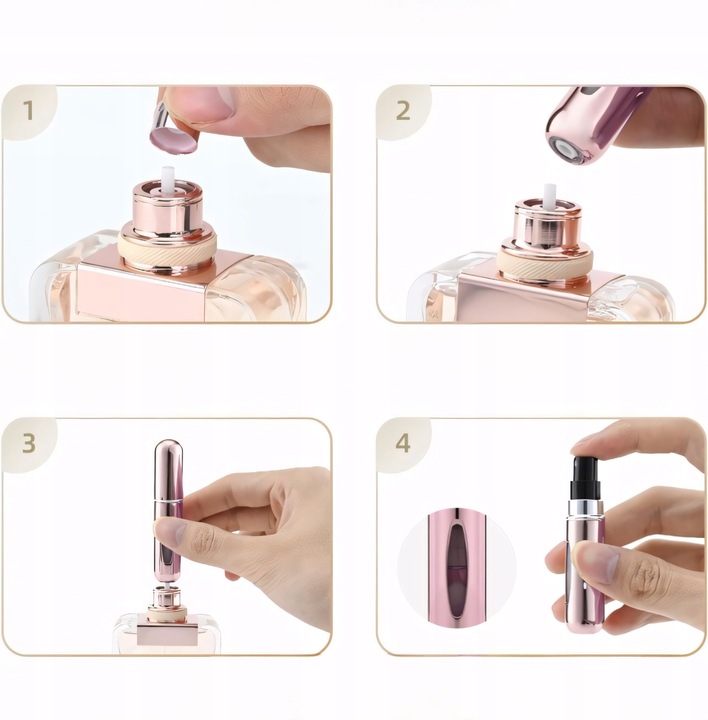 1

2

3

4