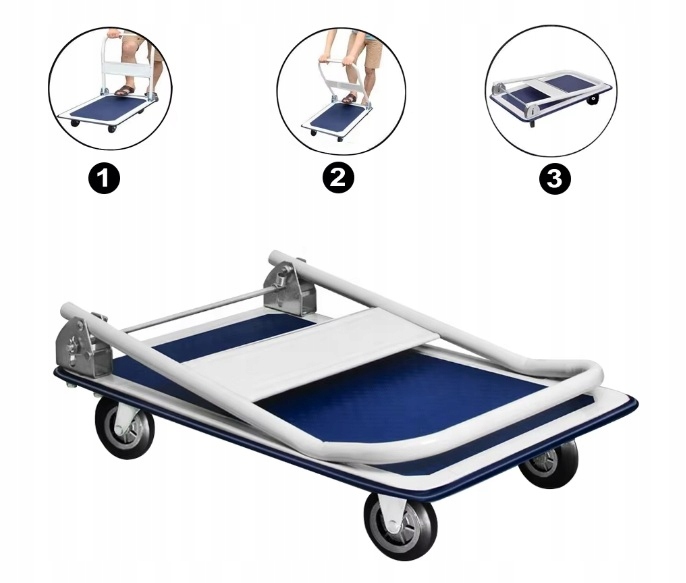 1

2

3