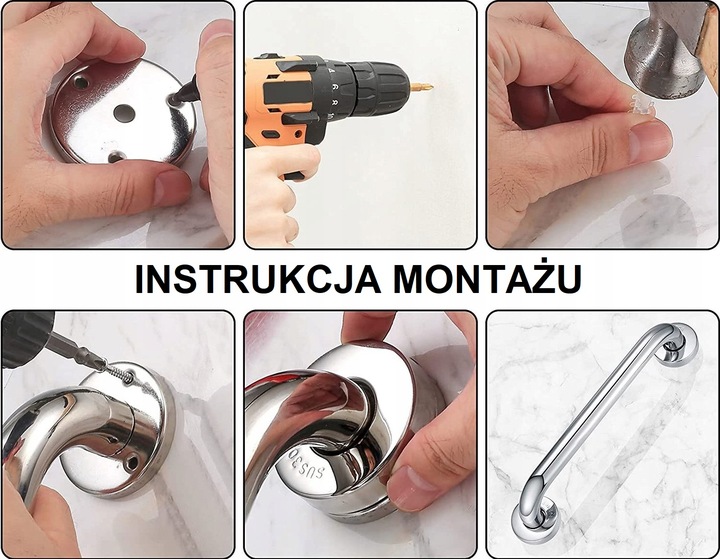 INSTRUKCJA MONTAŻU

SUS30