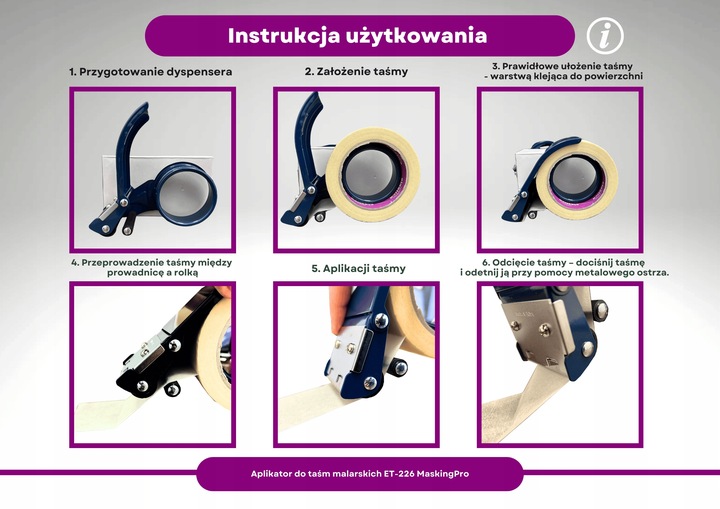 Instrukcja użytkowania

i

1. Przygotowanie dyspensera

2. Założenie taśmy

3. Prawidłowe ułożenie taśmy - warstwą klejąca do powierzchni

4. Przeprowadzenie taśmy między prowadnicę a rolką

5. Aplikacji taśmy

6. Odcięcie taśmy – dociśnij taśmę i odetnij ją przy pomocy metalowego ostrza.

Aplikator do taśm malarskich ET-226 MaskingPro