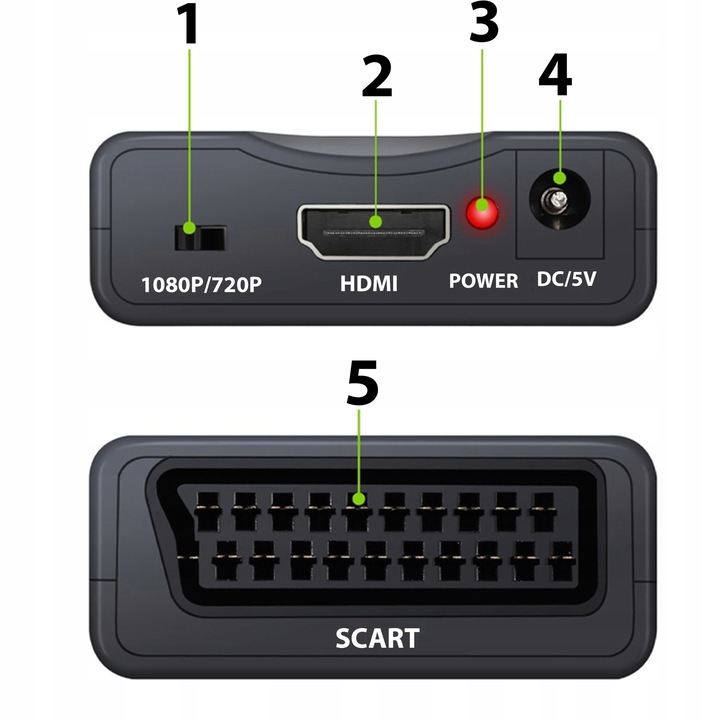 1
2
3
4

1080P/720P
HDMI
POWER
DC/5V

5

SCART