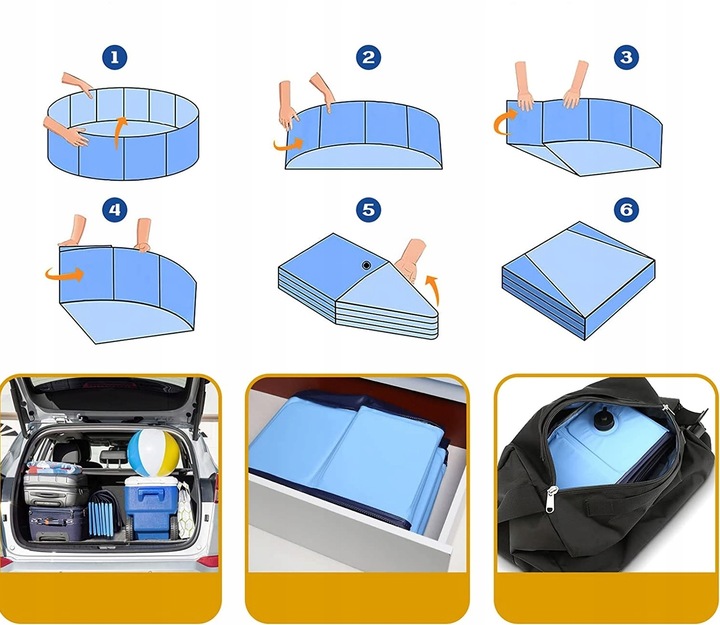 1

2

3

4

5

6