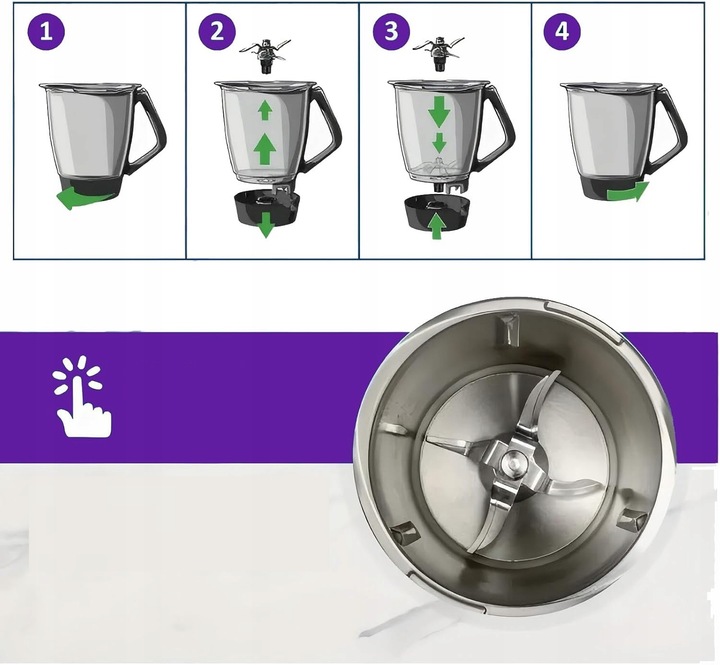 1

2

3

4