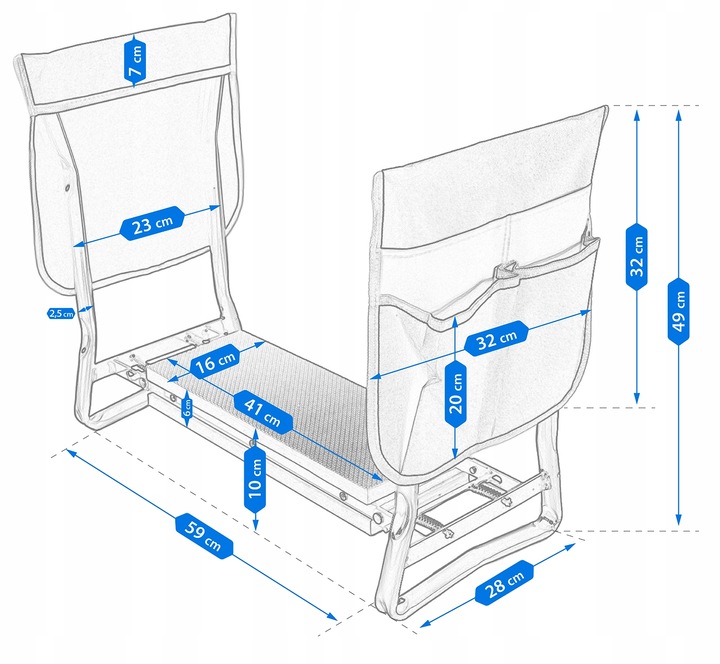 7 cm
23 cm
2,5 cm
16 cm
6 cm
41 cm
10 cm
59 cm
32 cm
20 cm
32 cm
49 cm
28 cm